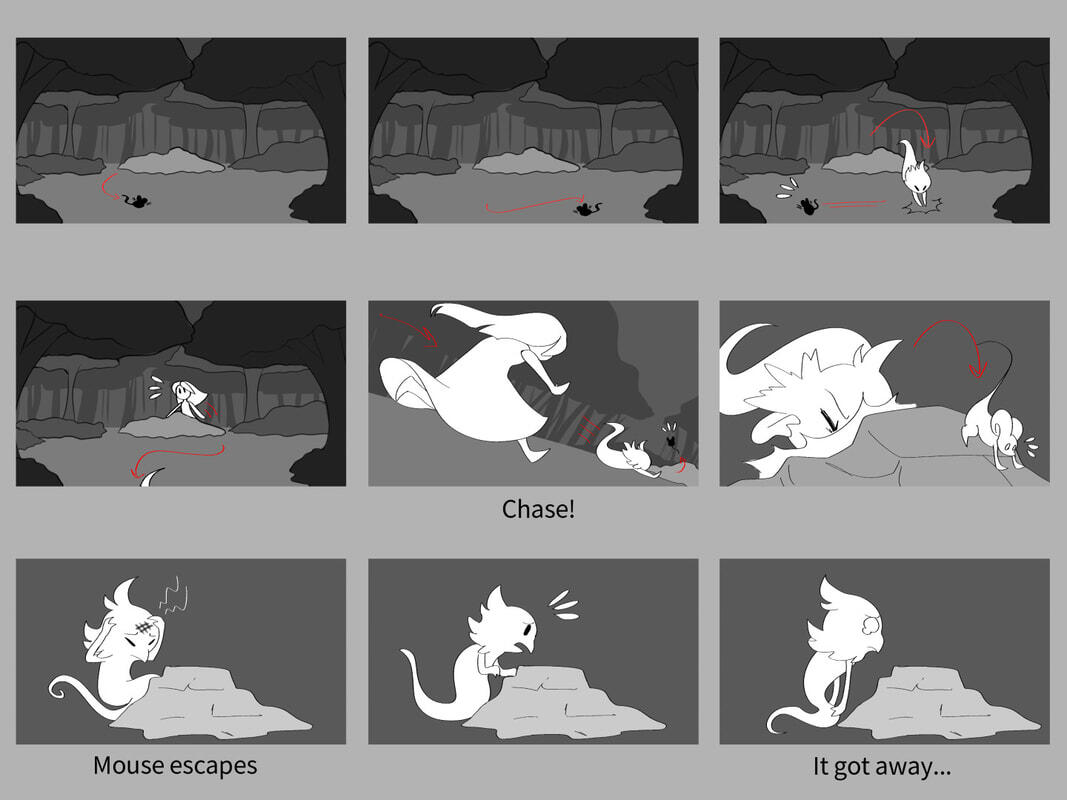 Chase!

Mouse escapes

It got away...